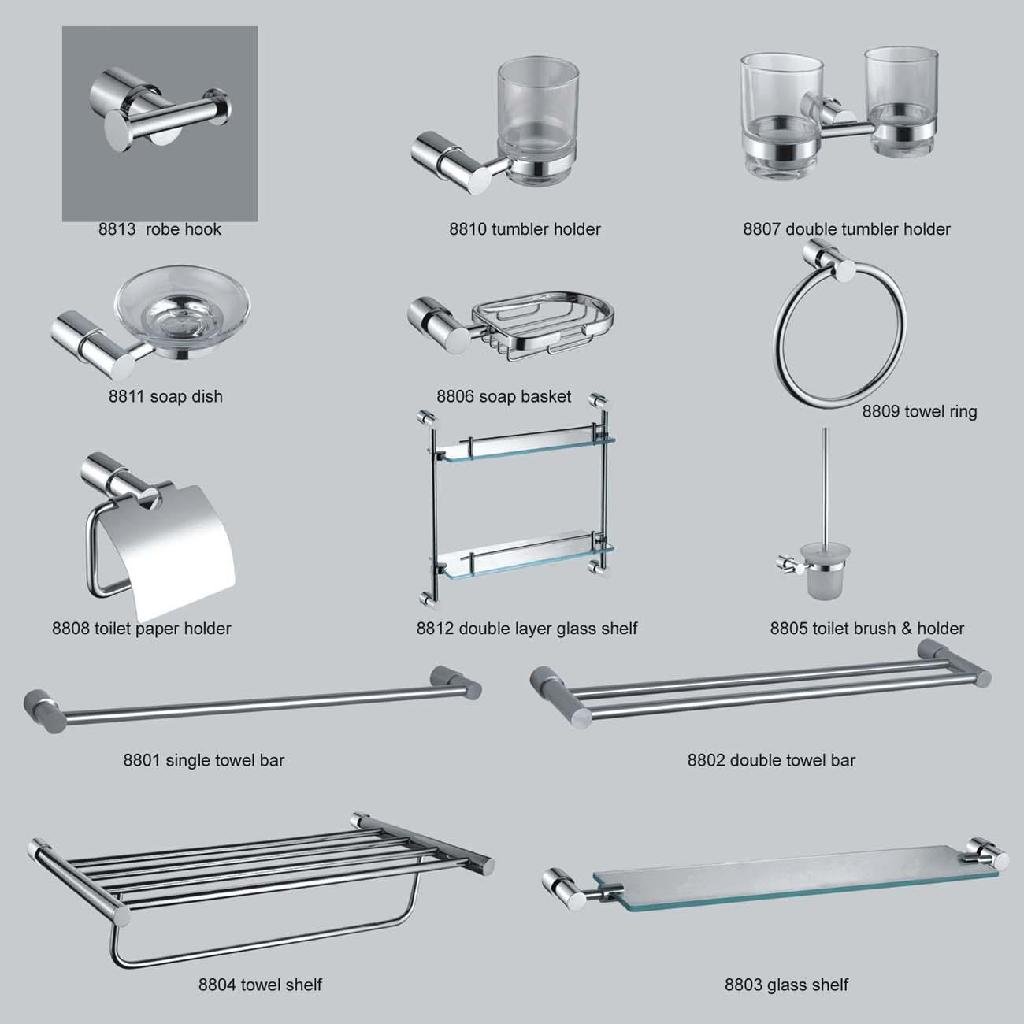 8813 robe hook

8810 tumbler holder

8807 double tumbler holder

8811 soap dish

8806 soap basket

8809 towel ring

8808 toilet paper holder

8812 double layer glass shelf

8805 toilet brush & holder

8801 single towel bar

8802 double towel bar

8804 towel shelf

8803 glass shelf